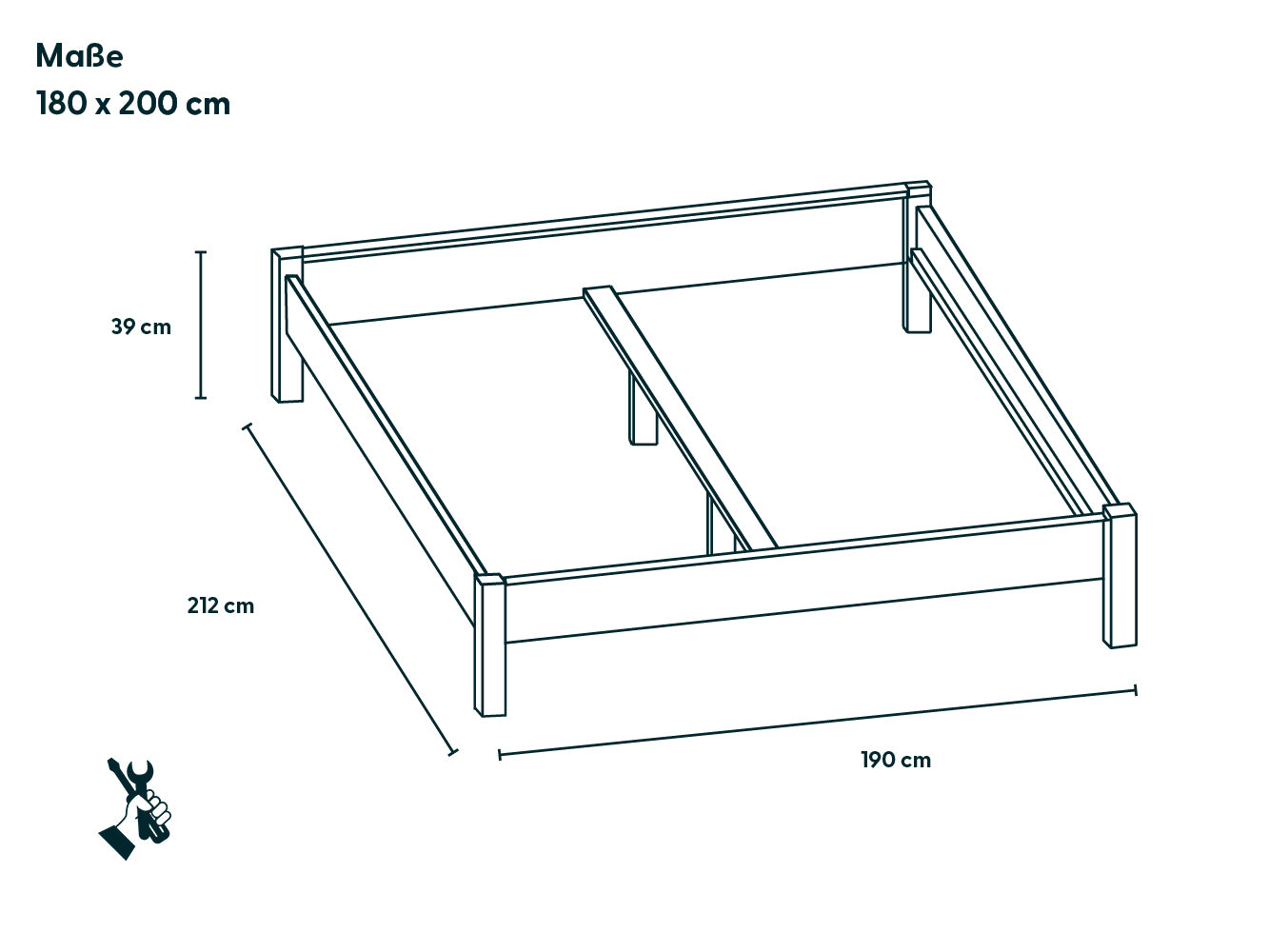 Maße
180 x 200 cm

39 cm

212 cm

190 cm