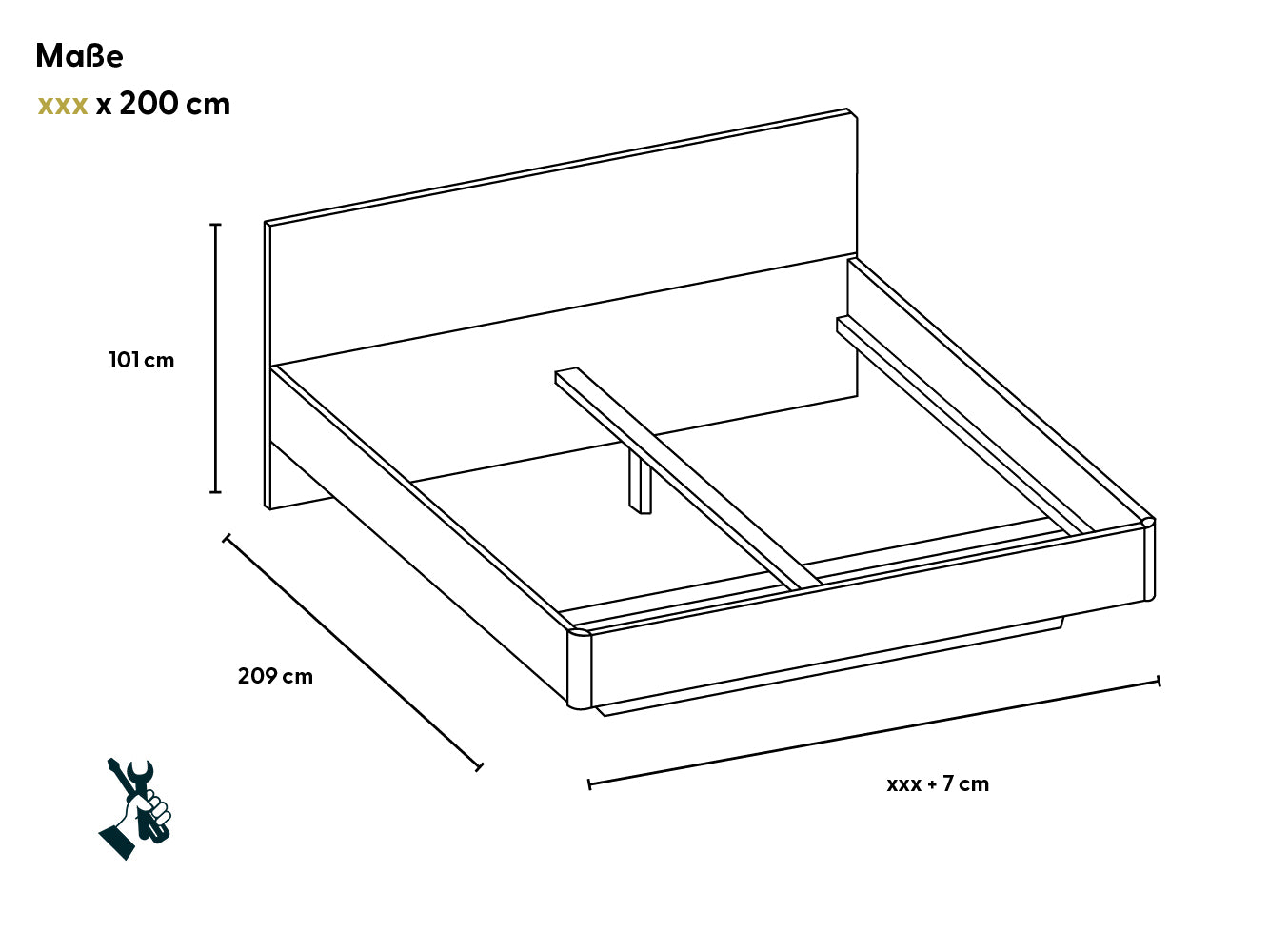 Maße
xxx x 200 cm

101 cm

209 cm

xxx + 7 cm