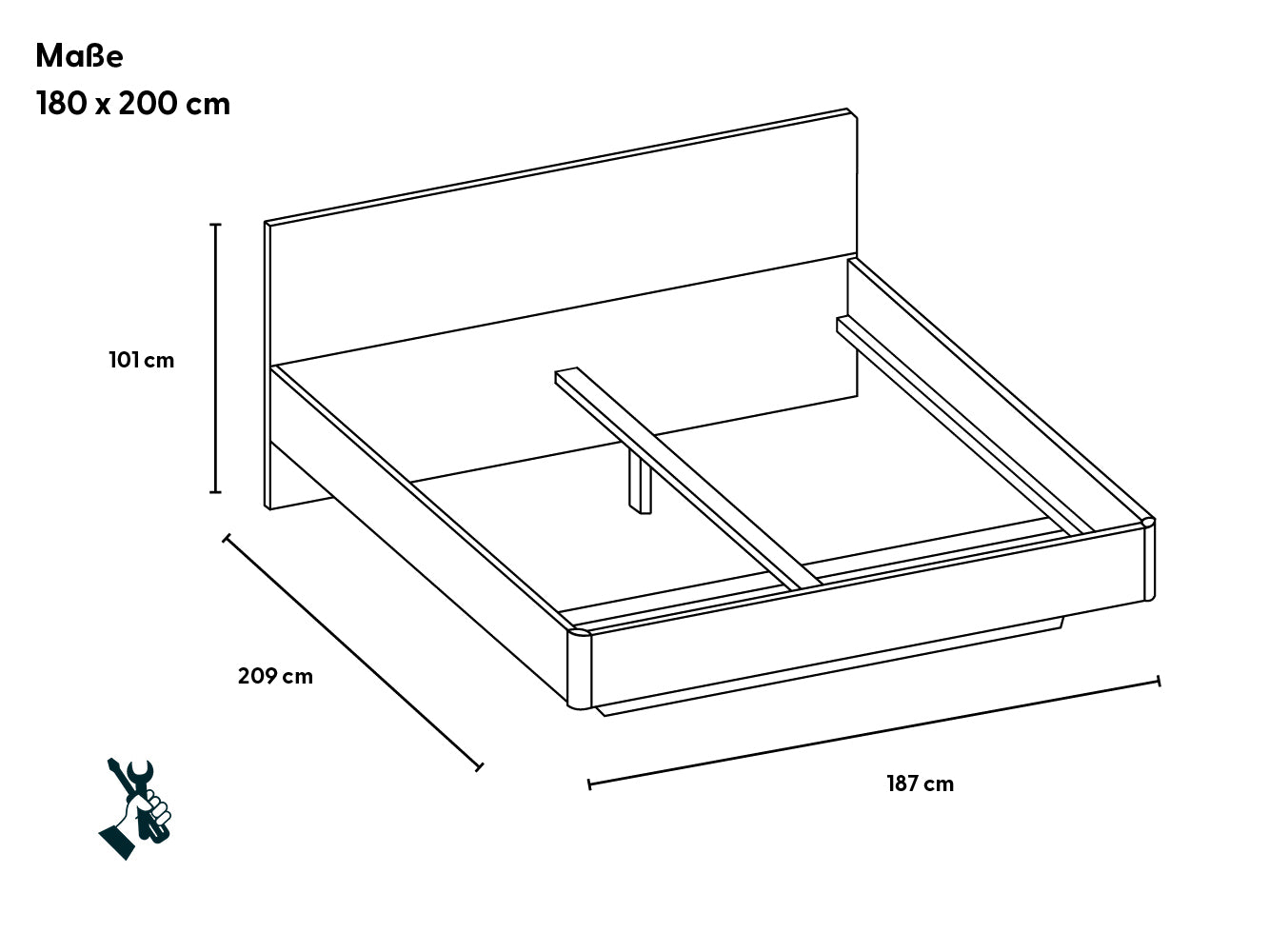 Maße
180 x 200 cm

101 cm

209 cm

187 cm