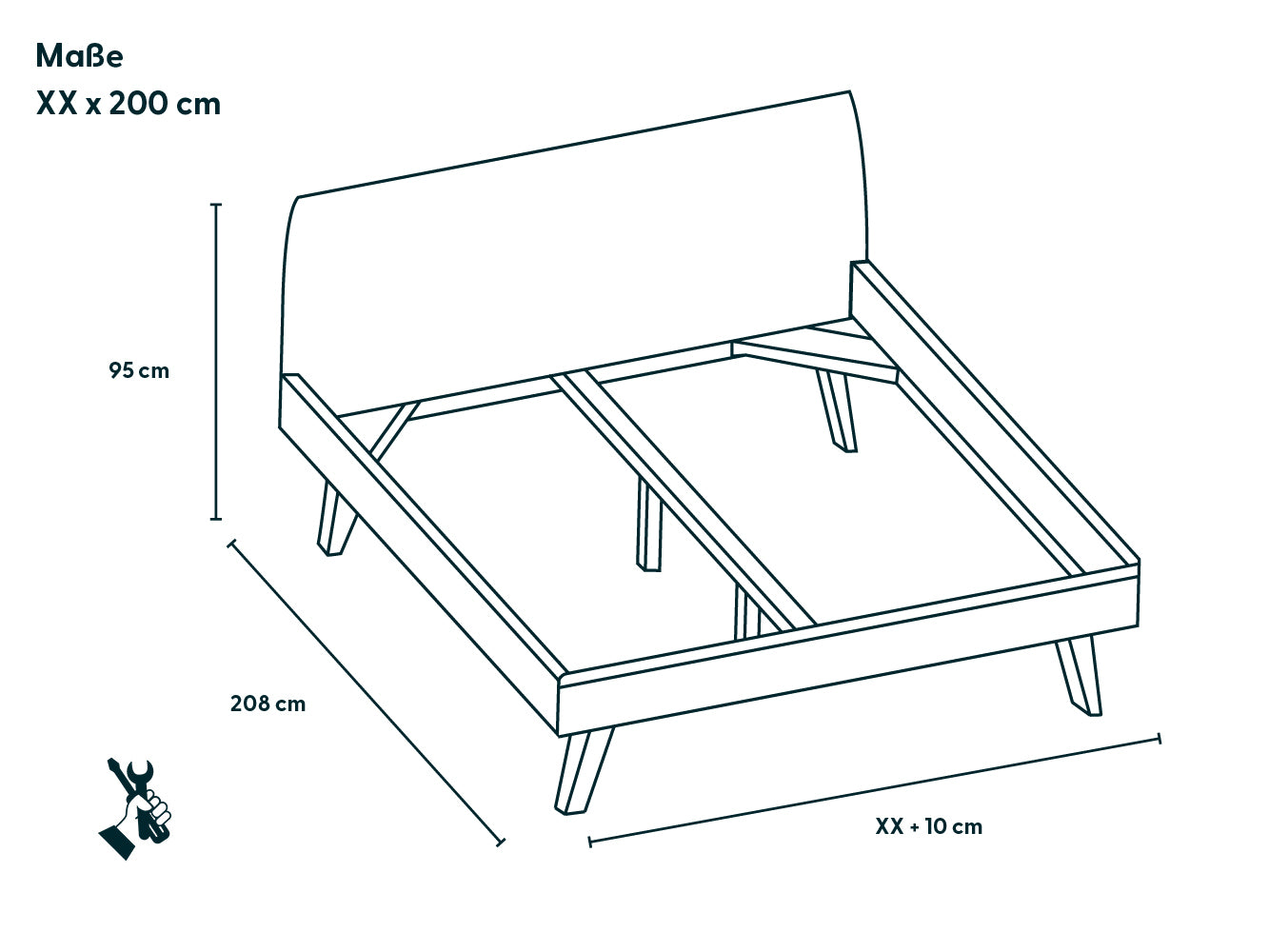 Maße
XX x 200 cm

95 cm

208 cm

XX + 10 cm